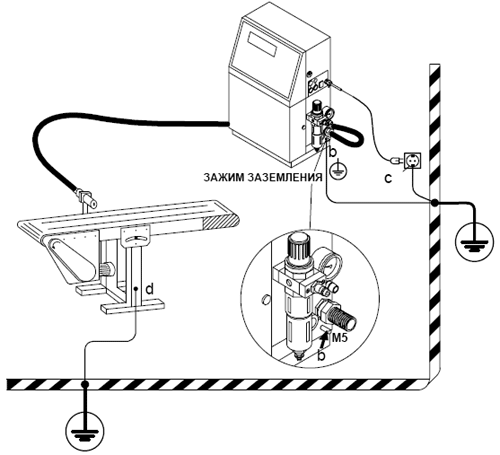 b
ЗАЖИМ ЗАЗЕМЛЕНИЯ
c
d
M5
b